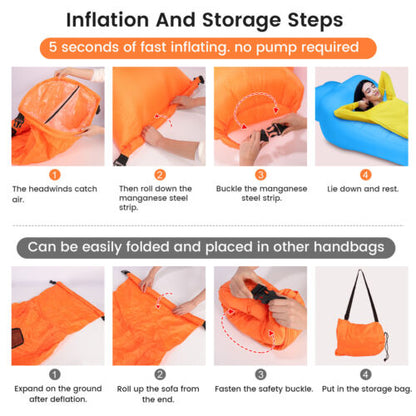 Inflation And Storage Steps

5 seconds of fast inflating. no pump required

1
The headwinds catch air.

2
Then roll down the manganese steel strip.

3
Buckle the manganese steel strip.

4
Lie down and rest.

Can be easily folded and placed in other handbags

1
Expand on the ground after deflation.

2
Roll up the sofa from the end.

3
Fasten the safety buckle.

4
Put in the storage bag.